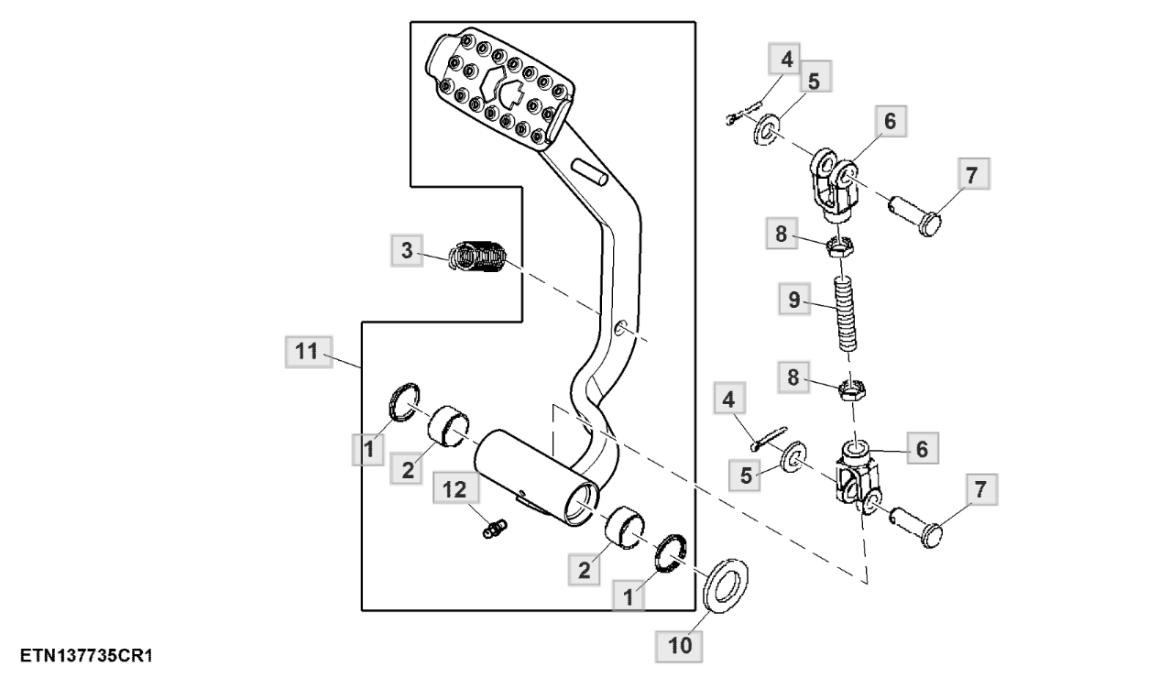 4
5
6
7
8
3
9
11
8
4
1
2
6
5
12
7
2
1
10
ETN137735CR1